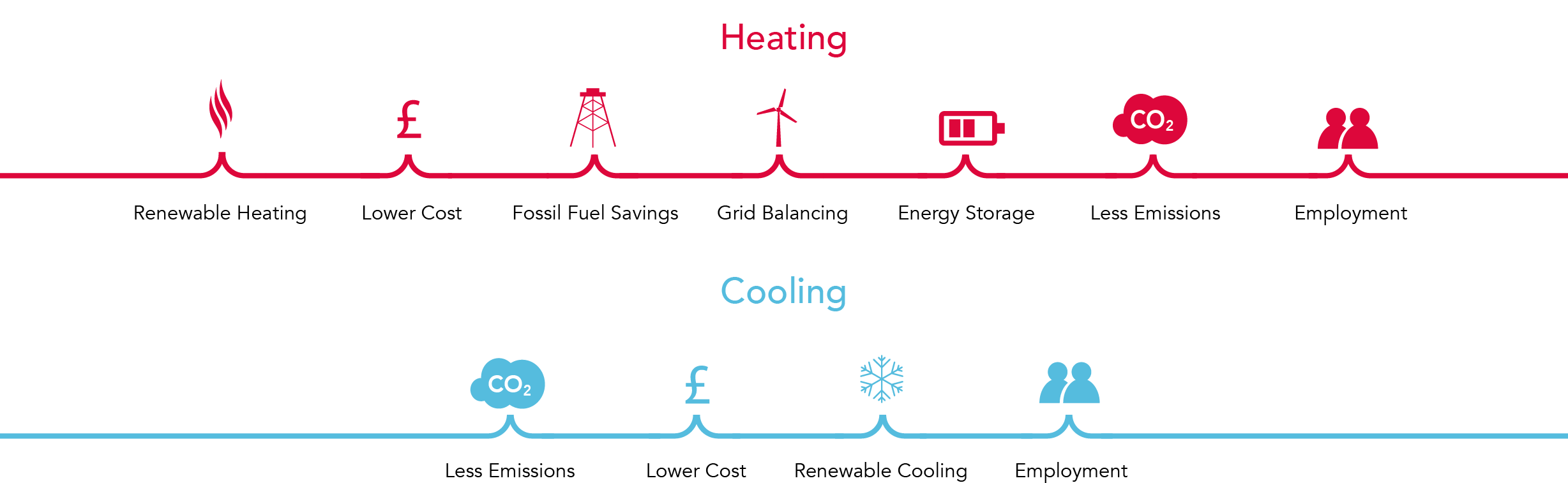 Heating

£

$CO_2$

Renewable Heating
Lower Cost
Fossil Fuel Savings
Grid Balancing
Energy Storage
Less Emissions
Employment

Cooling

$CO_2$

£

Less Emissions
Lower Cost
Renewable Cooling
Employment